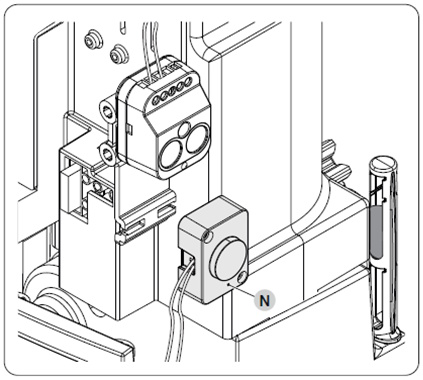 N